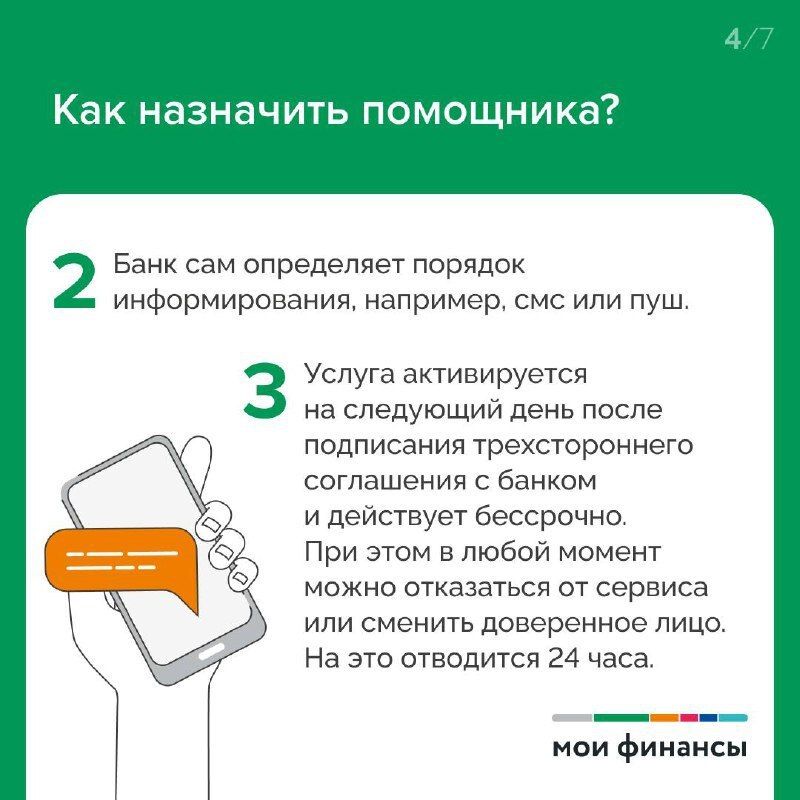 4/7

Как назначить помощника?

2 Банк сам определяет порядок информирования, например, смс или пуш.

3 Услуга активируется на следующий день после подписания трехстороннего соглашения с банком и действует бессрочно. При этом в любой момент можно отказаться от сервиса или сменить доверенное лицо. На это отводится 24 часа.

мои финансы