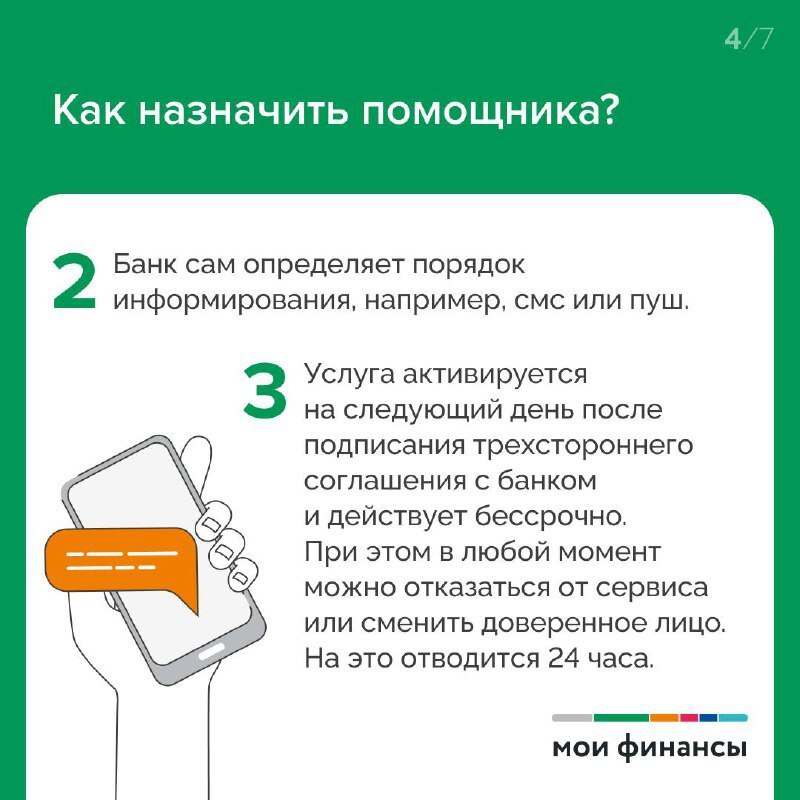 4/7

Как назначить помощника?

2 Банк сам определяет порядок информирования, например, смс или пуш.

3 Услуга активируется на следующий день после подписания трехстороннего соглашения с банком и действует бессрочно. При этом в любой момент можно отказаться от сервиса или сменить доверенное лицо. На это отводится 24 часа.

мои финансы