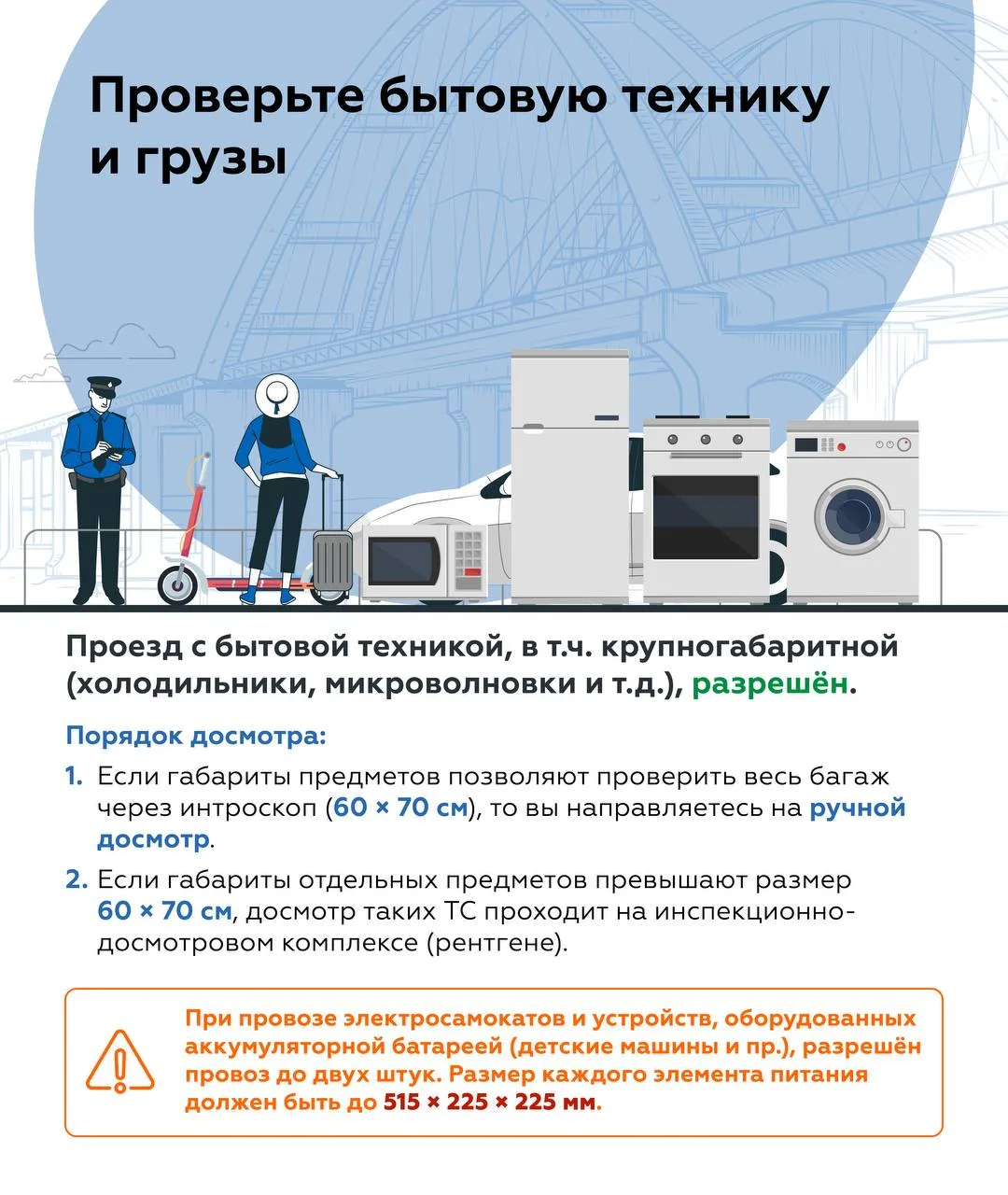 Проверьте бытовую технику и грузы

Проезд с бытовой техникой, в т.ч. крупногабаритной (холодильники, микроволновки и т.д.), разрешён.

Порядок досмотра:

1. Если габариты предметов позволяют проверить весь багаж через интроскоп (60 × 70 см), то вы направляетесь на ручной досмотр.

2. Если габариты отдельных предметов превышают размер 60 × 70 см, досмотр таких ТС проходит на инспекционно-досмотровом комплексе (рентгене).

При провозе электросамокатов и устройств, оборудованных аккумуляторной батареей (детские машины и пр.), разрешён провоз до двух штук. Размер каждого элемента питания должен быть до 515 × 225 × 225 мм.